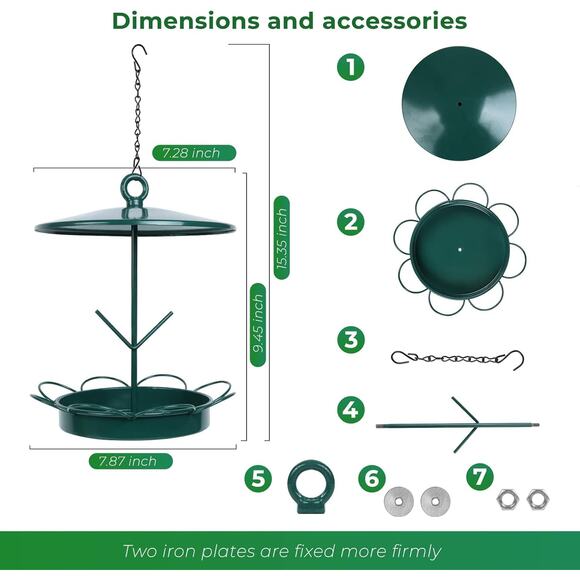 Dimensions and accessories

7.28 inch

15.35 inch

9.45 inch

7.87 inch

1

2

3

4

5

6

7

Two iron plates are fixed more firmly